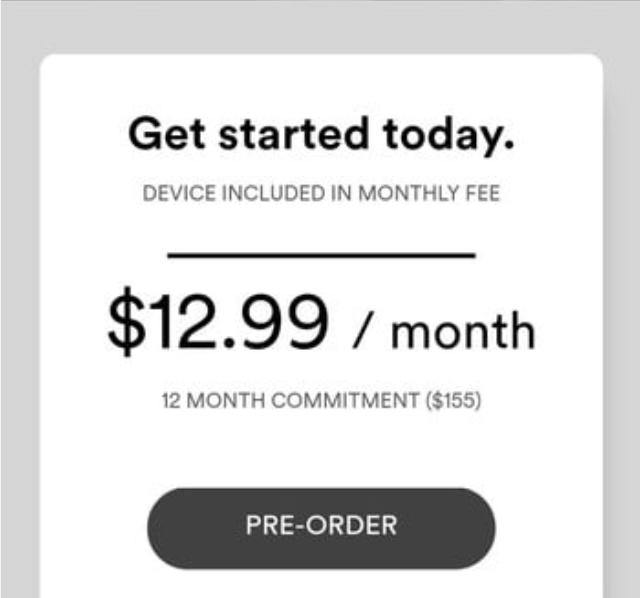 Get started today.

DEVICE INCLUDED IN MONTHLY FEE

\$12.99 / month

12 MONTH COMMITMENT (\$155)

PRE-ORDER